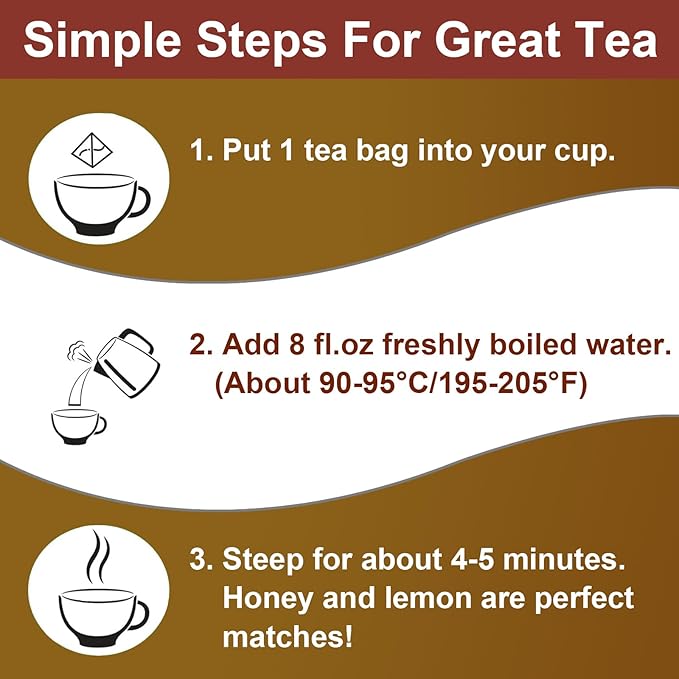 Simple Steps For Great Tea

1. Put 1 tea bag into your cup.

2. Add 8 fl.oz freshly boiled water. (About 90-95°C/195-205°F)

3. Steep for about 4-5 minutes. Honey and lemon are perfect matches!