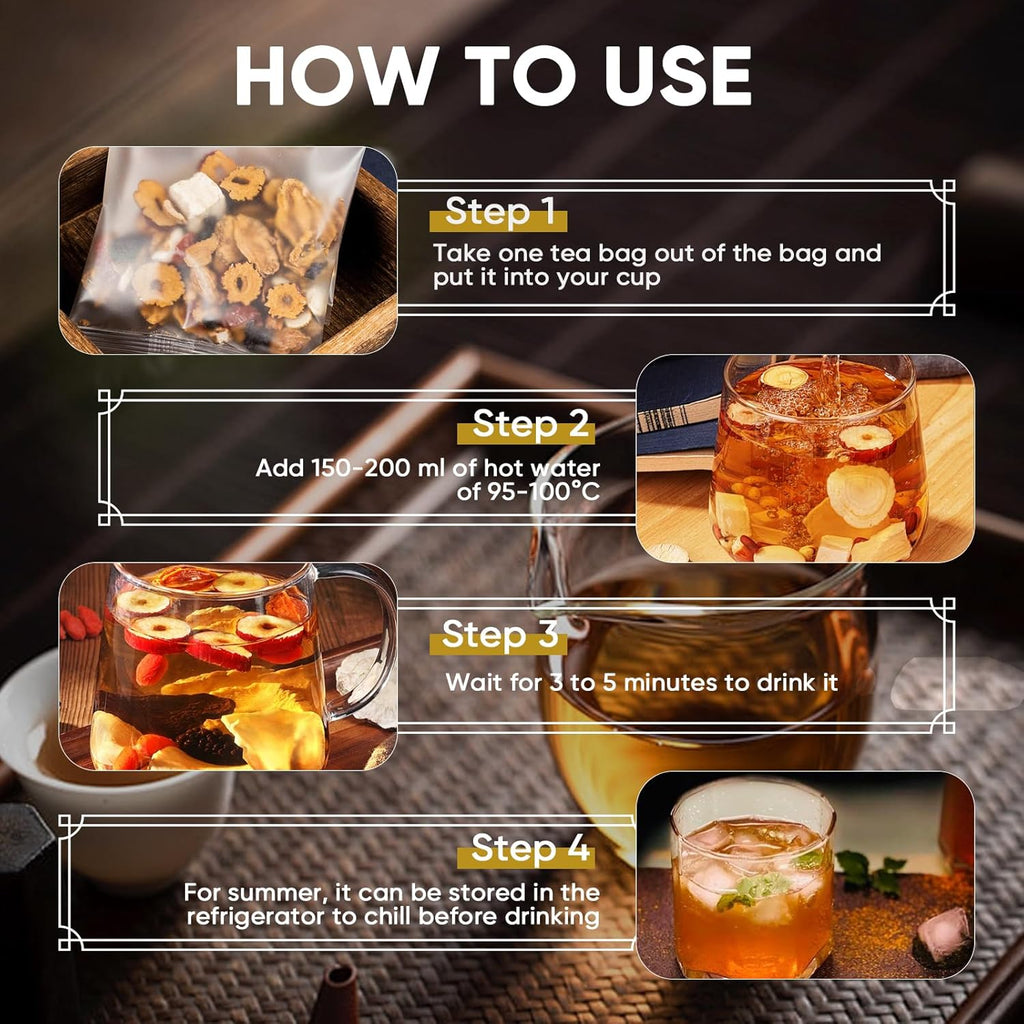 HOW TO USE

Step 1

Take one tea bag out of the bag and put it into your cup

Step 2

Add 150-200 ml of hot water of 95-100°C

Step 3

Wait for 3 to 5 minutes to drink it

Step 4

For summer, it can be stored in the refrigerator to chill before drinking