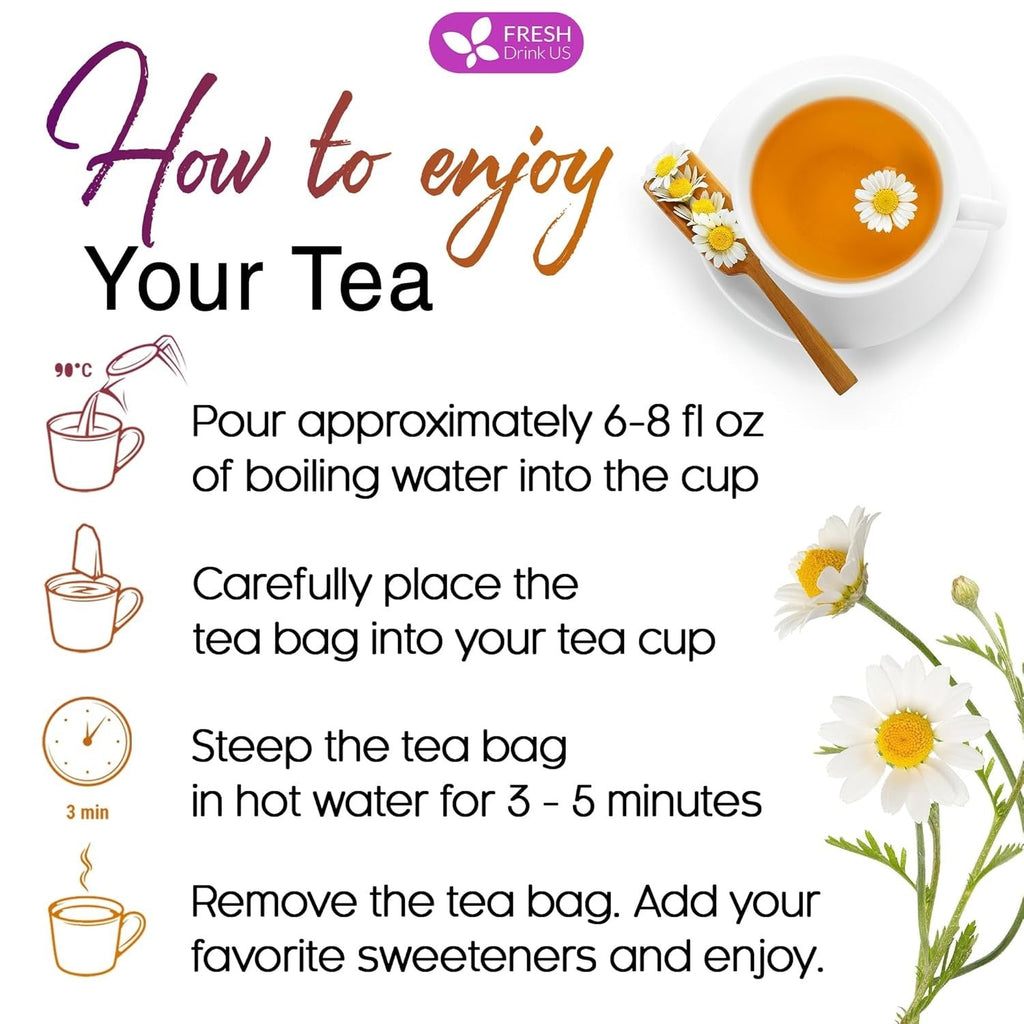 FRESH
Drink US

How to enjoy
Your Tea

90°C

Pour approximately 6-8 fl oz of boiling water into the cup

Carefully place the tea bag into your tea cup

3 min

Steep the tea bag in hot water for 3 - 5 minutes

Remove the tea bag. Add your favorite sweeteners and enjoy.